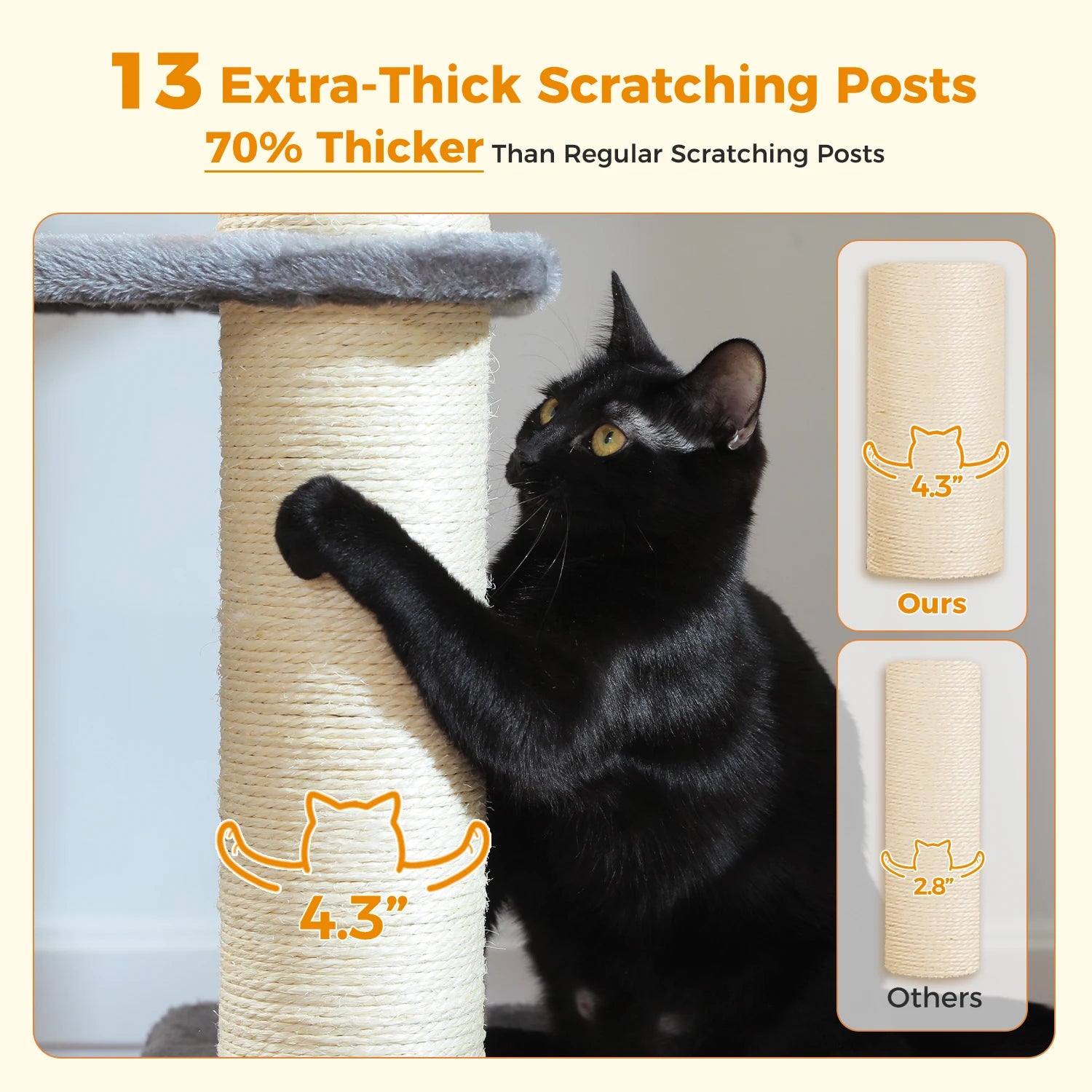 13 Extra-Thick Scratching Posts

70% Thicker Than Regular Scratching Posts

4.3”

4.3”

Ours

2.8”

Others