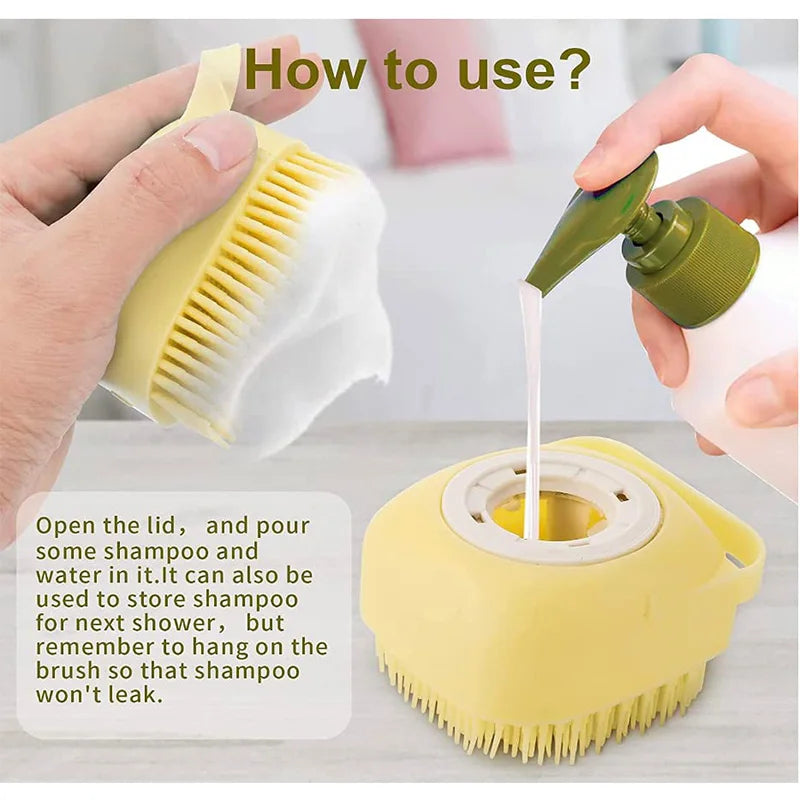 How to use?

Open the lid， and pour some shampoo and water in it.It can also be used to store shampoo for next shower， but remember to hang on the brush so that shampoo won't leak.