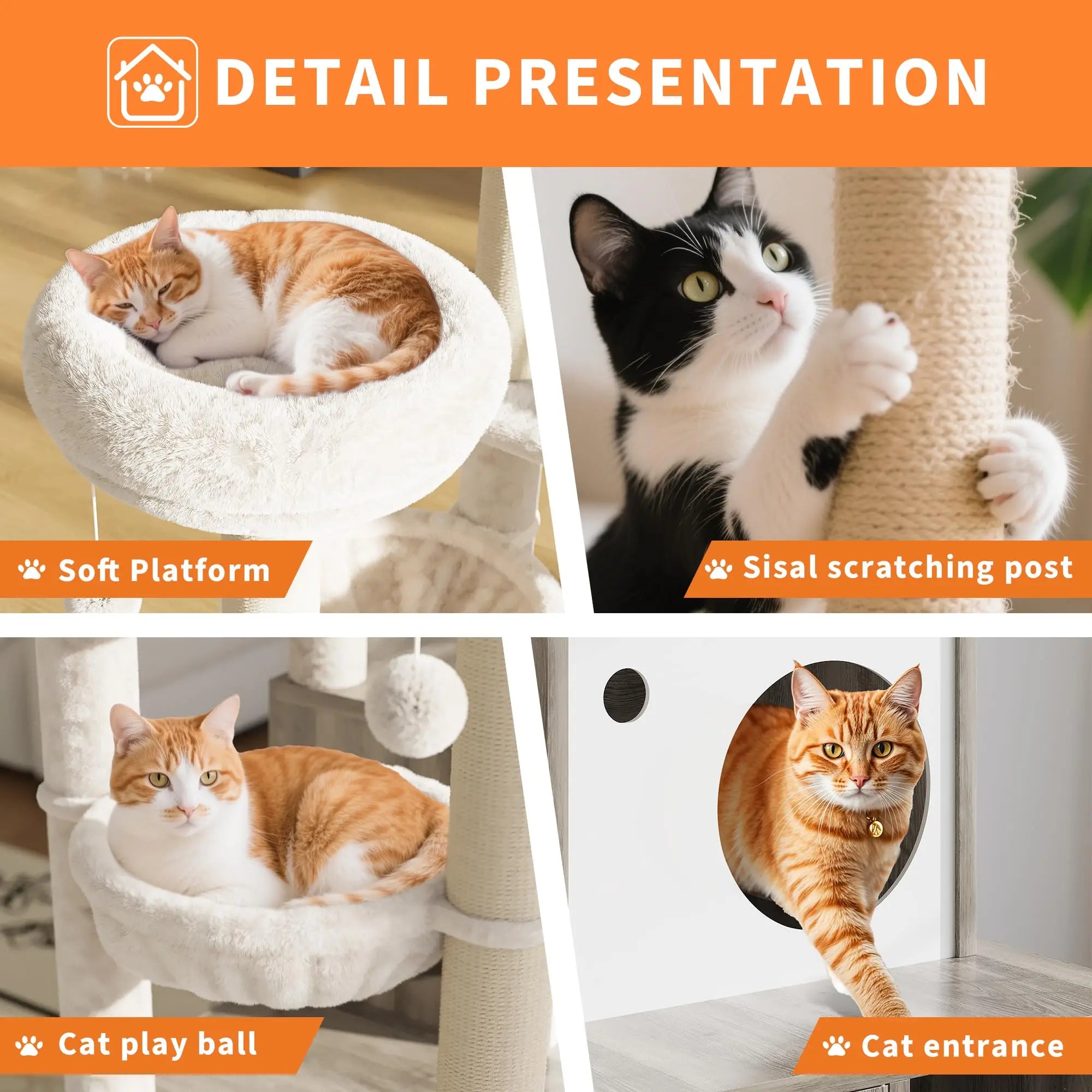 DETAIL PRESENTATION

Soft Platform

Sisal scratching post

Cat play ball

Cat entrance