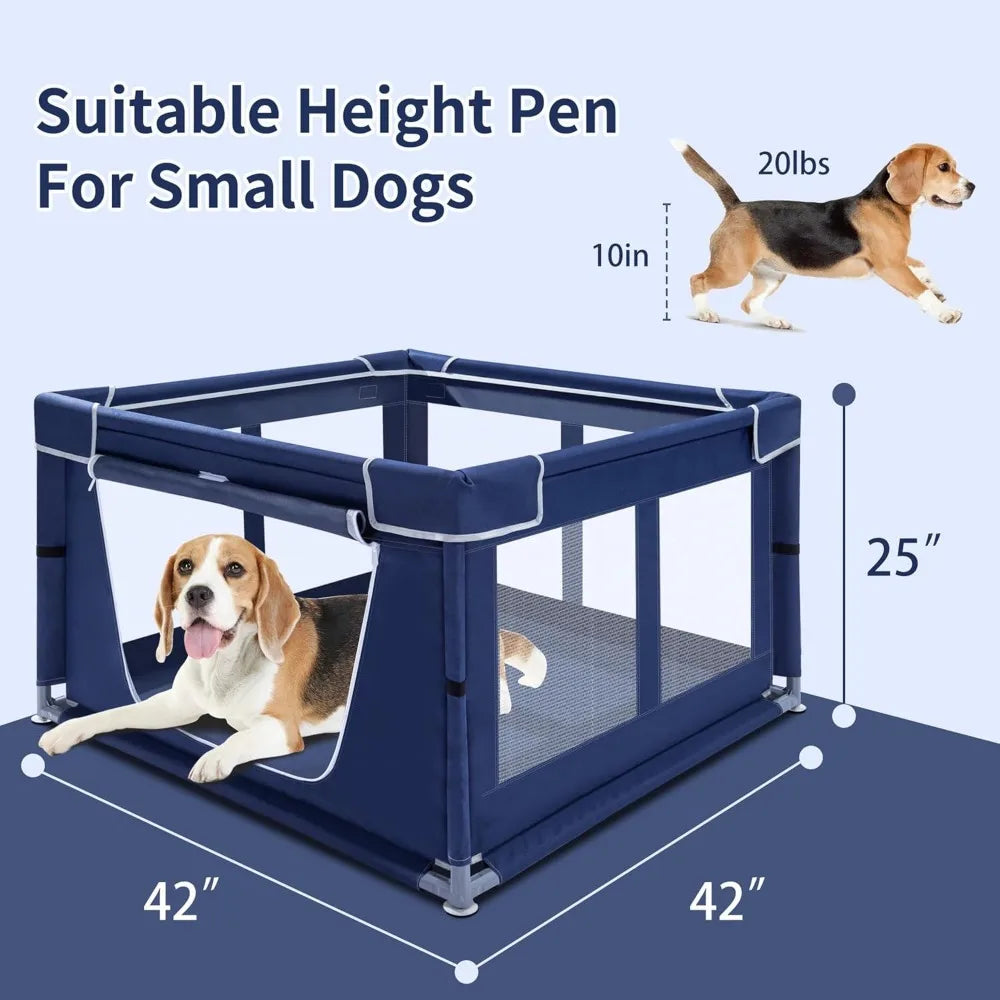 Suitable Height Pen For Small Dogs

20lbs

10in

25″

42″

42″