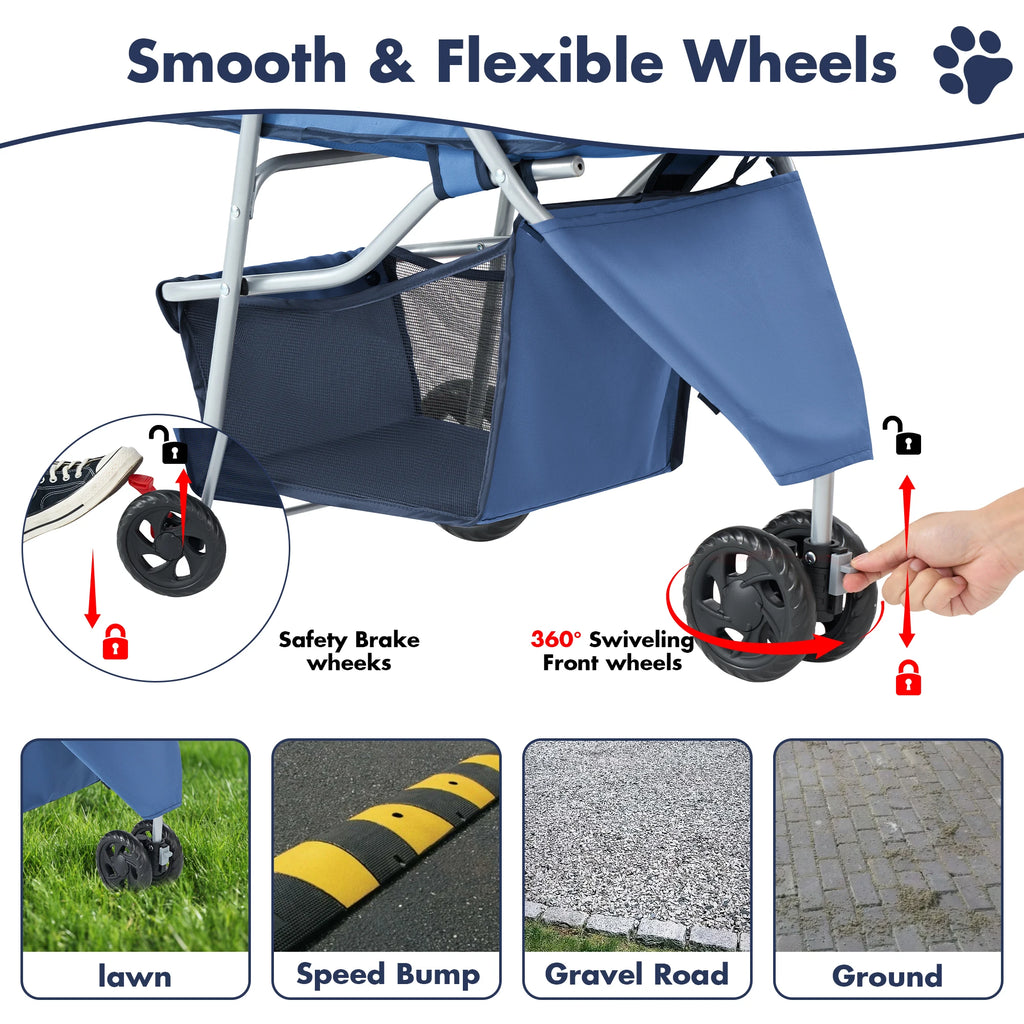 Smooth & Flexible Wheels

Safety Brake wheeks

360° Swiveling Front wheels

lawn

Speed Bump

Gravel Road

Ground