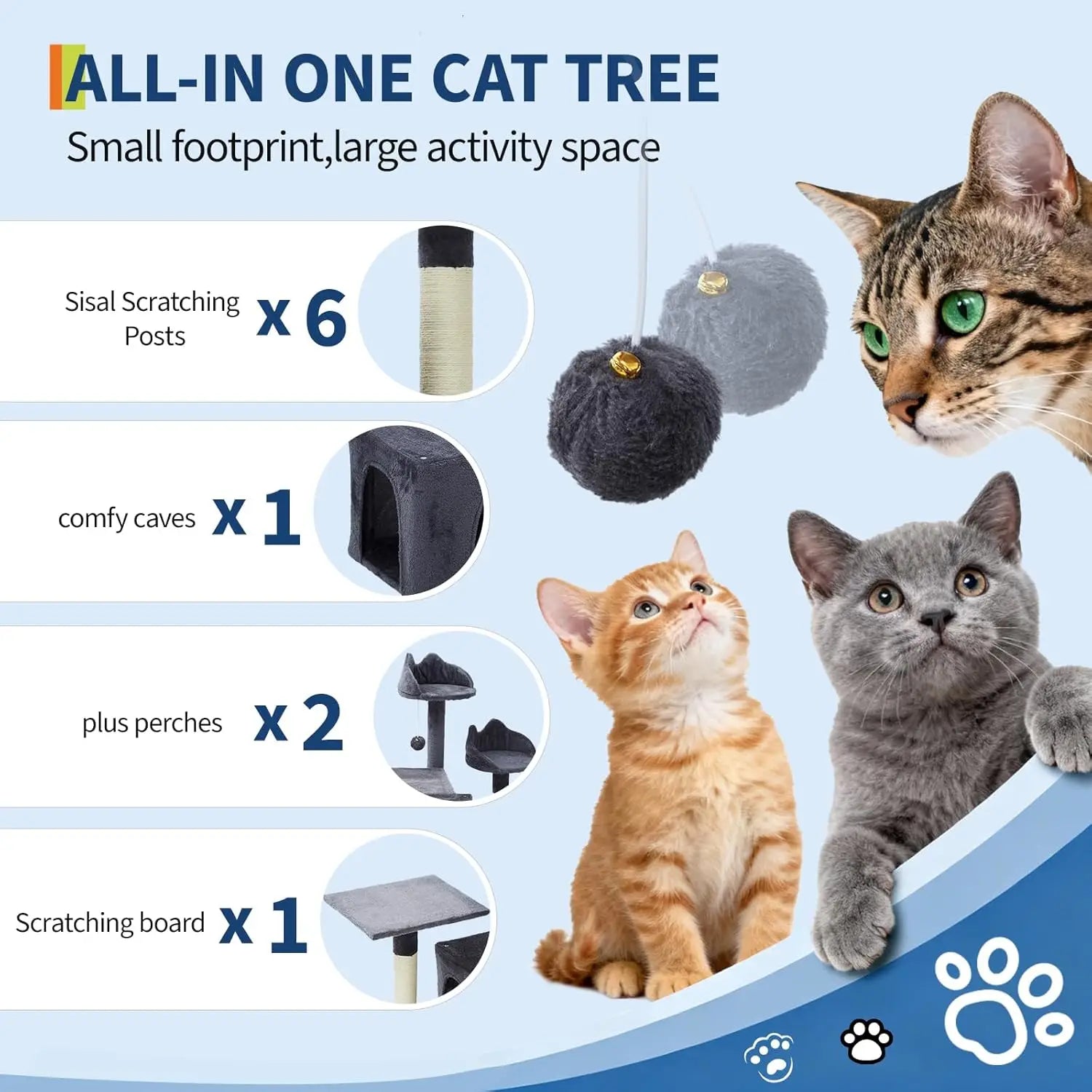 ALL-IN ONE CAT TREE

Small footprint,large activity space

Sisal Scratching Posts x 6

comfy caves x 1

plus perches x 2

Scratching board x 1