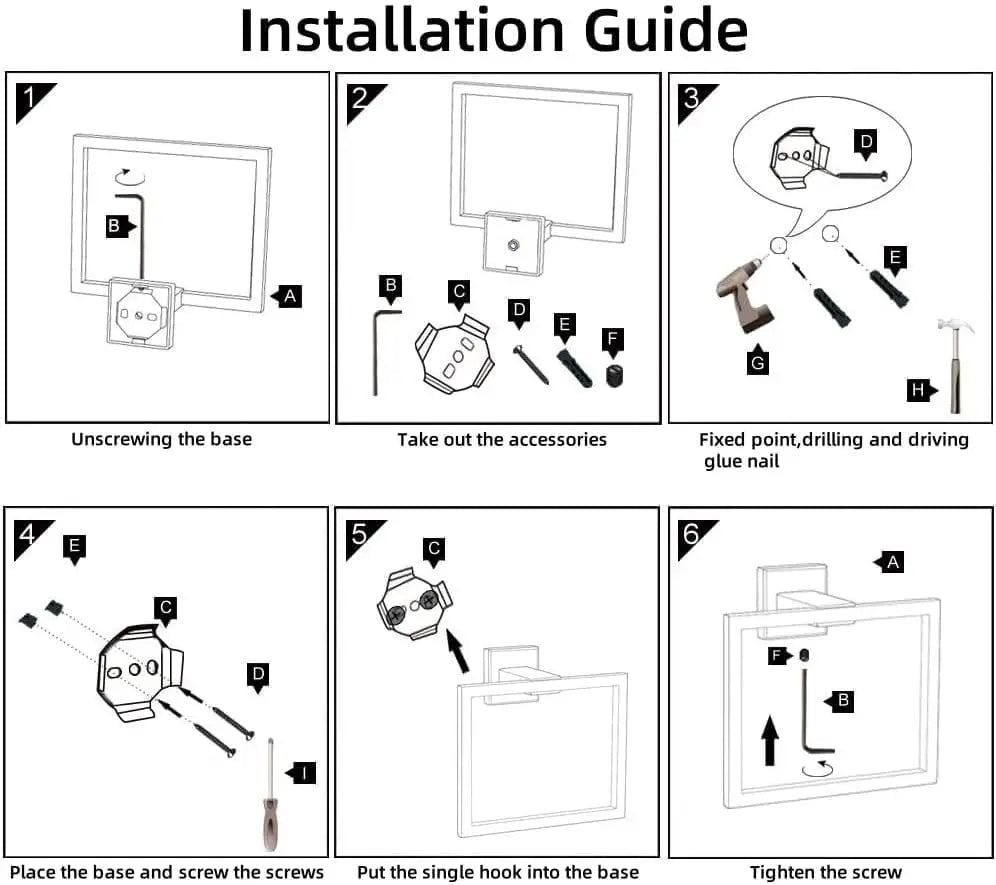 Installation Guide

1
B
A
Unscrewing the base

2
B
C
D
E
F
Take out the accessories

3
D
E
G
H
Fixed point,drilling and driving glue nail

4
E
C
D
I
Place the base and screw the screws

5
C
Put the single hook into the base

6
A
F
B
Tighten the screw